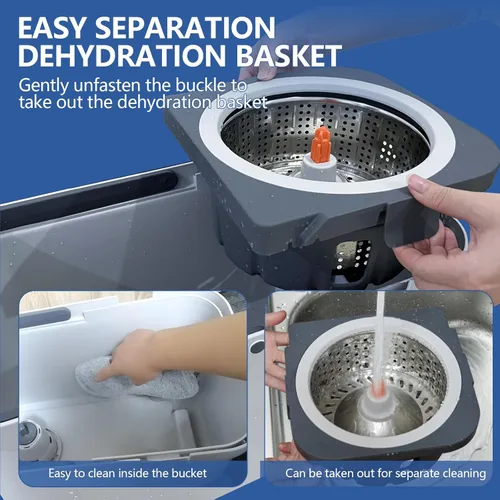 EASY SEPARATION DEHYDRATION BASKET

Gently unfasten the buckle to take out the dehydration basket

Easy to clean inside the bucket

Can be taken out for separate cleaning