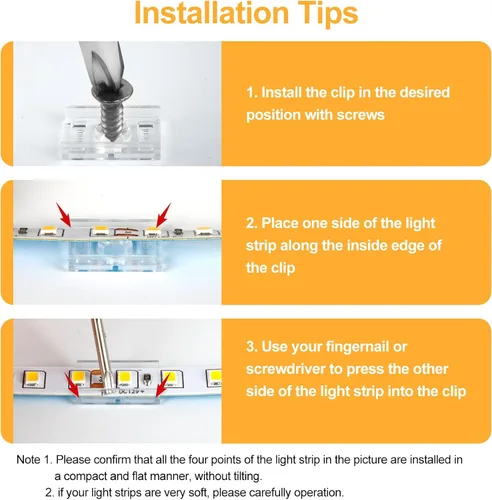 Installation Tips

1. Install the clip in the desired position with screws

2. Place one side of the light strip along the inside edge of the clip

DC12V+

3. Use your fingernail or screwdriver to press the other side of the light strip into the clip

Note 1. Please confirm that all the four points of the light strip in the picture are installed in a compact and flat manner, without tilting.
2. if your light strips are very soft, please carefully operation.