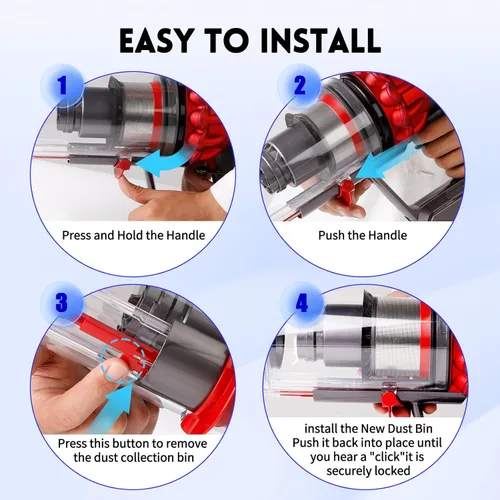 EASY TO INSTALL

1

Press and Hold the Handle

2

Push the Handle

3

Press this button to remove the dust collection bin

4

install the New Dust Bin Push it back into place until you hear a "click"it is securely locked