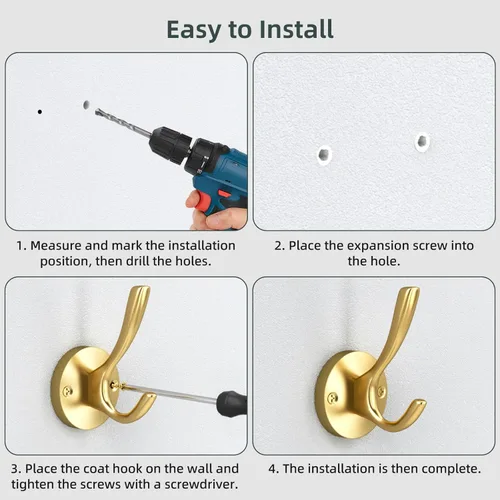 Easy to Install

1. Measure and mark the installation position, then drill the holes.

2. Place the expansion screw into the hole.

3. Place the coat hook on the wall and tighten the screws with a screwdriver.

4. The installation is then complete.