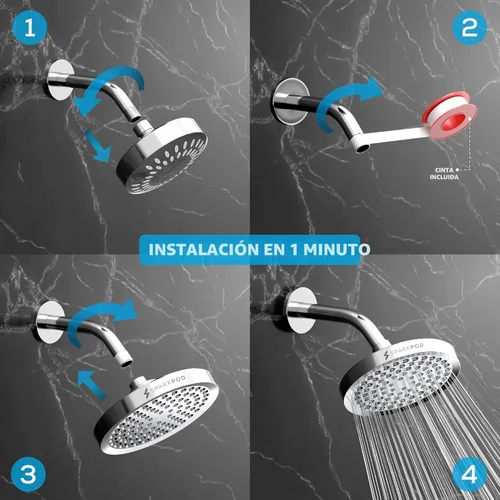 1

2

CINTA INCLUIDA

INSTALACIÓN EN 1 MINUTO

SPARKPOD

SPARKPOD

3

4