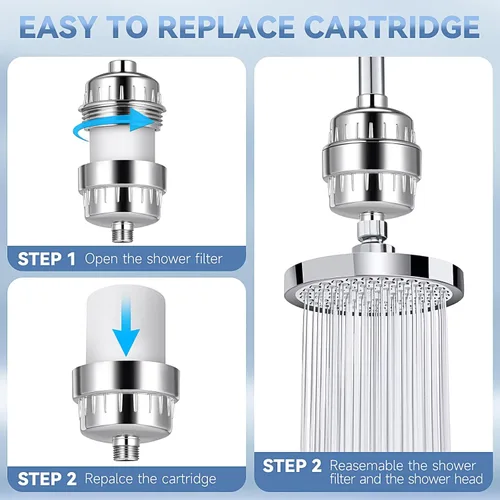 EASY TO REPLACE CARTRIDGE

STEP 1 Open the shower filter

STEP 2 Repalce the cartridge

STEP 2 Reasemable the shower filter and the shower head