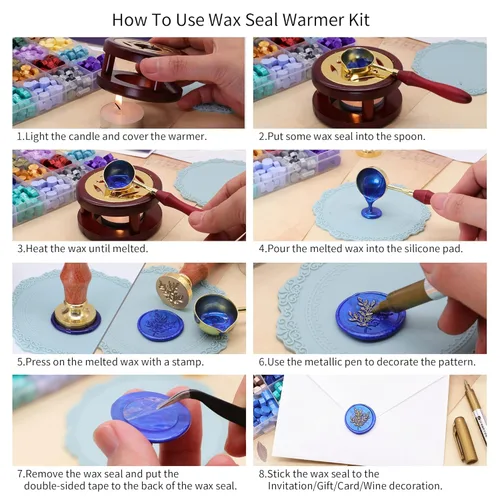 How To Use Wax Seal Warmer Kit

1.Light the candle and cover the warmer.

2.Put some wax seal into the spoon.

3.Heat the wax until melted.

4.Pour the melted wax into the silicone pad.

5.Press on the melted wax with a stamp.

6.Use the metallic pen to decorate the pattern.

7.Remove the wax seal and put the double-sided tape to the back of the wax seal.

8.Stick the wax seal to the Invitation/Gift/Card/Wine decoration.