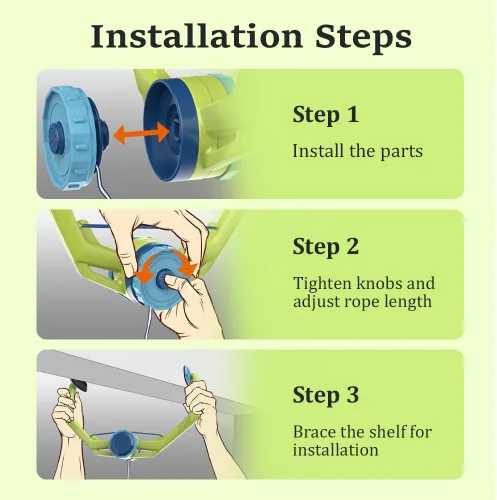 Installation Steps

Step 1

Install the parts

Step 2

Tighten knobs and adjust rope length

Step 3

Brace the shelf for installation