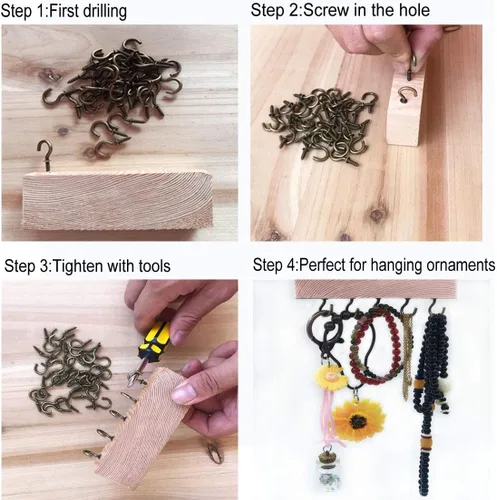 Step 1:First drilling

Step 2:Screw in the hole

Step 3:Tighten with tools

Step 4:Perfect for hanging ornaments