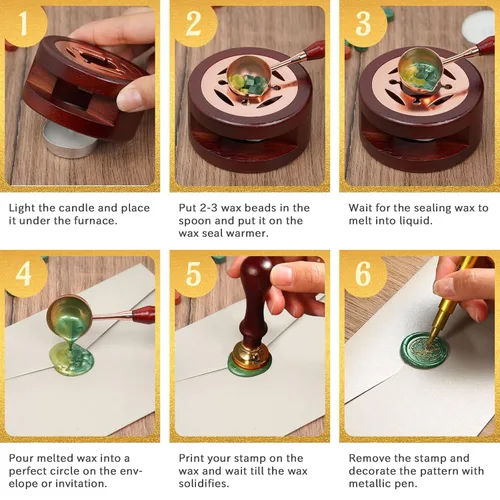 1

Light the candle and place it under the furnace.

2

Put 2-3 wax beads in the spoon and put it on the wax seal warmer.

3

Wait for the sealing wax to melt into liquid.

4

Pour melted wax into a perfect circle on the envelope or invitation.

5

Print your stamp on the wax and wait till the wax solidifies.

6

Remove the stamp and decorate the pattern with metallic pen.