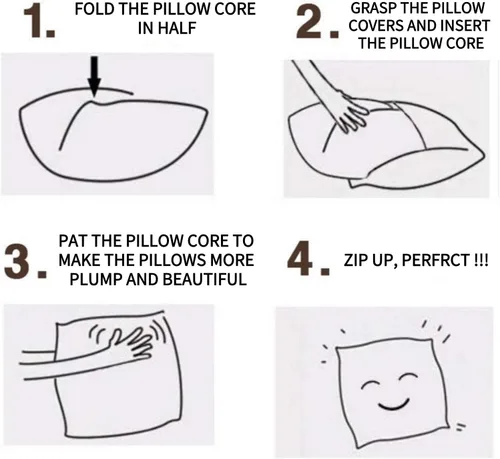 1. FOLD THE PILLOW CORE IN HALF

2. GRASP THE PILLOW COVERS AND INSERT THE PILLOW CORE

3. PAT THE PILLOW CORE TO MAKE THE PILLOWS MORE PLUMP AND BEAUTIFUL

4. ZIP UP, PERFRCT !!!