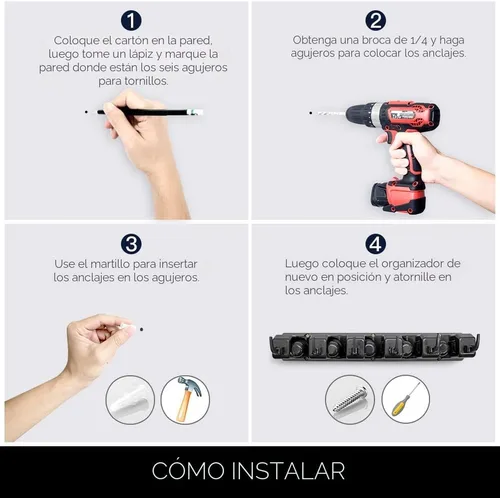 1

Coloque el cartón en la pared, luego tome un lápiz y marque la pared donde están los seis agujeros para tornillos.

2

Obtenga una broca de 1/4 y haga agujeros para colocar los anclajes.

3

Use el martillo para insertar los anclajes en los agujeros.

4

Luego coloque el organizador de nuevo en posición y atornille en los anclajes.

CÓMO INSTALAR