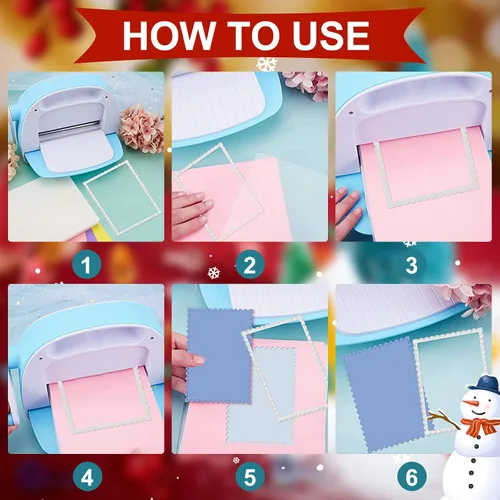 HOW TO USE

1

2

3

4

5

6