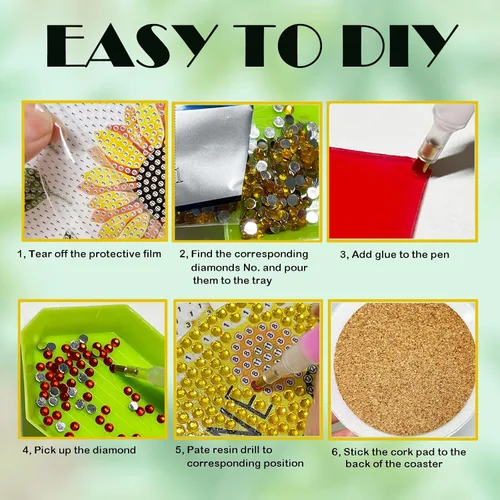 EASY TO DIY

1, Tear off the protective film

2, Find the corresponding diamonds No. and pour them to the tray

3, Add glue to the pen

4, Pick up the diamond

5, Pate resin drill to corresponding position

6, Stick the cork pad to the back of the coaster