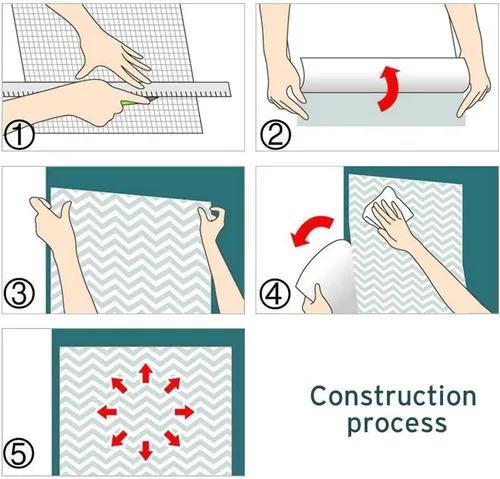 ①

②

③

④

⑤

Construction process