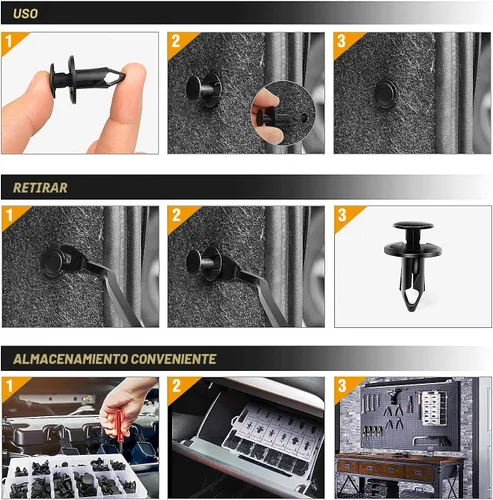 USO

1

2

3

RETIRAR

1

2

3

ALMACENAMIENTO CONVENIENTE

1

2

3