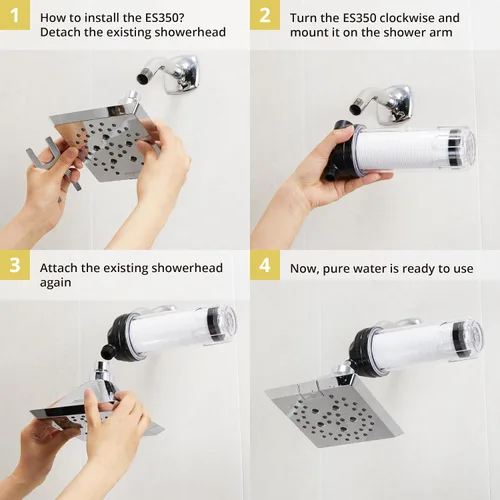 1

How to install the ES350?
Detach the existing showerhead

2

Turn the ES350 clockwise and mount it on the shower arm

3

Attach the existing showerhead again

4

Now, pure water is ready to use