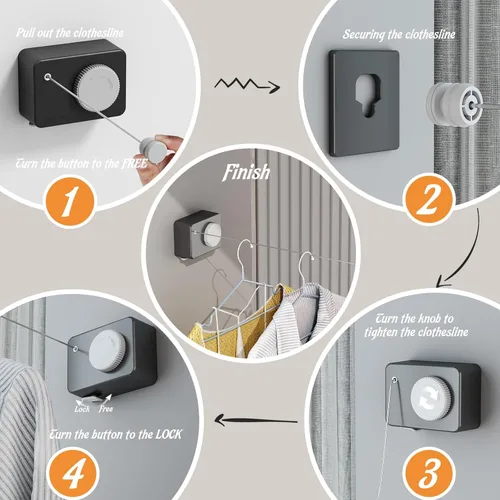 Pull out the clothesline

Turn the button to the FREE

1

Securing the clothesline

2

Finish

Turn the knob to tighten the clothesline

3

Lock Free

Turn the button to the LOCK

4