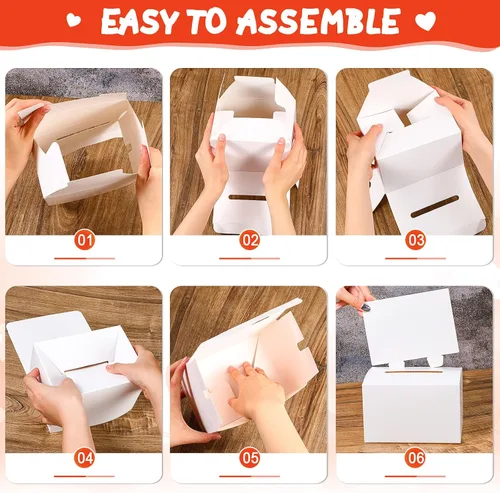 EASY TO ASSEMBLE

01

02

03

04

05

06