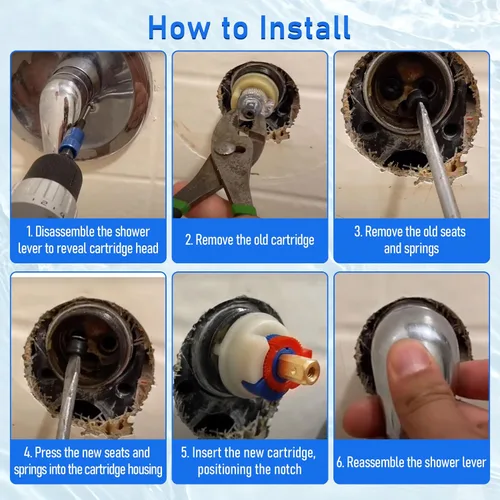 How to Install

1. Disassemble the shower lever to reveal cartridge head

2. Remove the old cartridge

3. Remove the old seats and springs

4. Press the new seats and springs into the cartridge housing

5. Insert the new cartridge, positioning the notch

6. Reassemble the shower lever