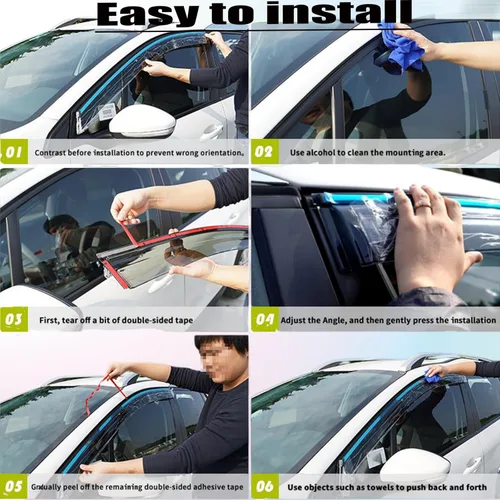 Easy to install

01 Contrast before installation to prevent wrong orientation.

02 Use alcohol to clean the mounting area.

03 First, tear off a bit of double-sided tape

04 Adjust the Angle, and then gently press the installation

05 Gradually peel off the remaining double-sided adhesive tape

06 Use objects such as towels to push back and forth