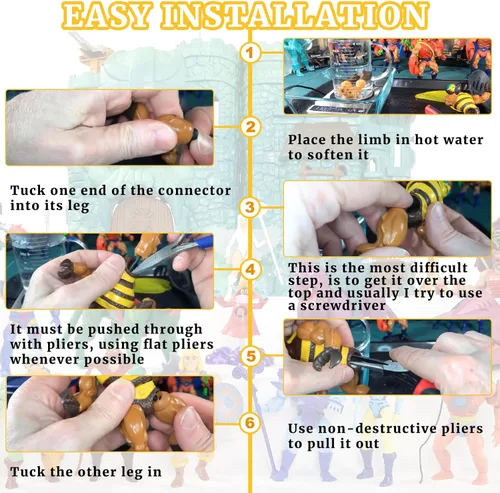 EASY INSTALLATION

1

Place the limb in hot water to soften it

2

Tuck one end of the connector into its leg

3

This is the most difficult step, is to get it over the top and usually I try to use a screwdriver

4

It must be pushed through with pliers, using flat pliers whenever possible

5

Use non-destructive pliers to pull it out

6

Tuck the other leg in