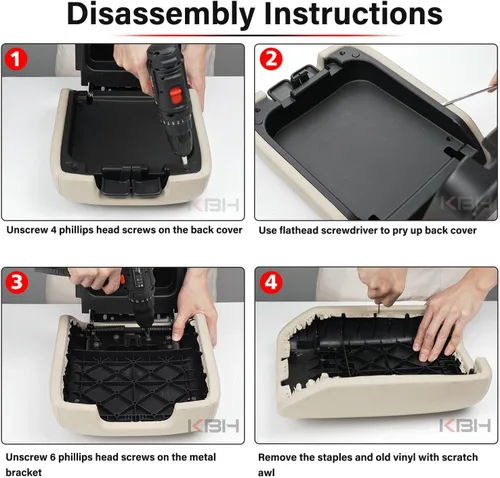 Disassembly Instructions

1

KBH

Unscrew 4 phillips head screws on the back cover

2

KBH

Use flathead screwdriver to pry up back cover

3

KBH

Unscrew 6 phillips head screws on the metal bracket

4

KBH

Remove the staples and old vinyl with scratch awl