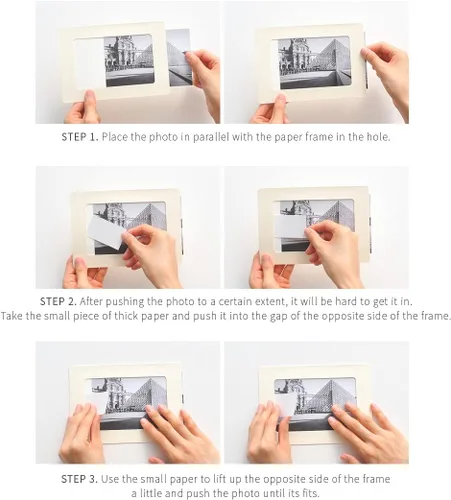 STEP 1. Place the photo in parallel with the paper frame in the hole.

STEP 2. After pushing the photo to a certain extent, it will be hard to get it in. Take the small piece of thick paper and push it into the gap of the opposite side of the frame.

STEP 3. Use the small paper to lift up the opposite side of the frame a little and push the photo until its fits.