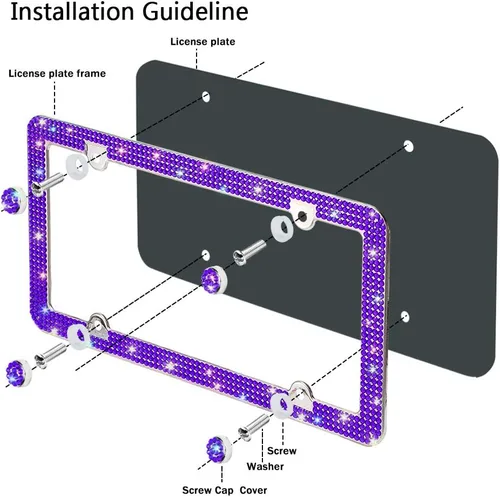 Installation Guideline

License plate

License plate frame

Screw

Washer

Screw Cap Cover