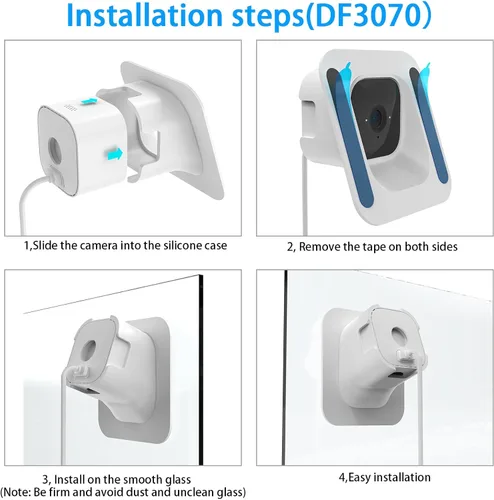 Installation steps(DF3070)

1,Slide the camera into the silicone case

2, Remove the tape on both sides

3, Install on the smooth glass
(Note: Be firm and avoid dust and unclean glass)

4,Easy installation