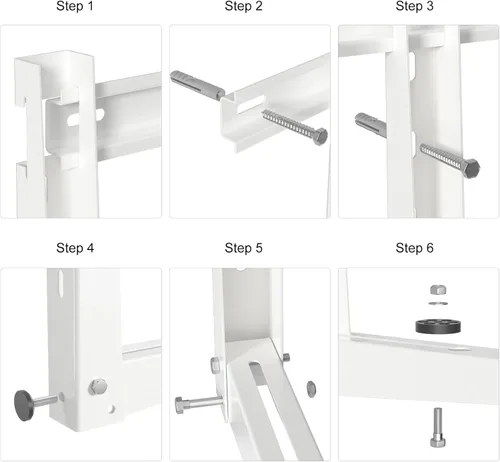 Step 1

Step 2

Step 3

Step 4

Step 5

Step 6