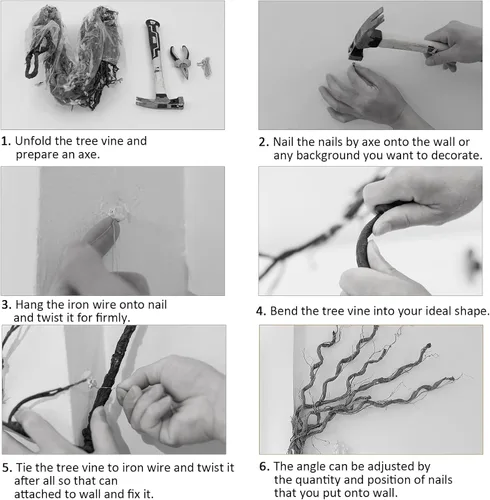 1. Unfold the tree vine and prepare an axe.

2. Nail the nails by axe onto the wall or any background you want to decorate.

3. Hang the iron wire onto nail and twist it for firmly.

4. Bend the tree vine into your ideal shape.

5. Tie the tree vine to iron wire and twist it after all so that can attached to wall and fix it.

6. The angle can be adjusted by the quantity and position of nails that you put onto wall.