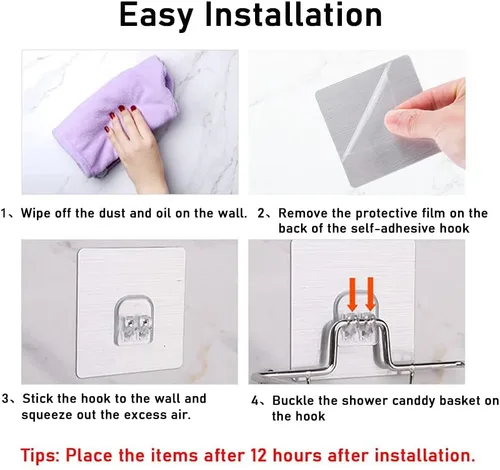 Easy Installation

1、Wipe off the dust and oil on the wall.

2、Remove the protective film on the back of the self-adhesive hook

3、Stick the hook to the wall and squeeze out the excess air.

4、Buckle the shower canddy basket on the hook

Tips: Place the items after 12 hours after installation.