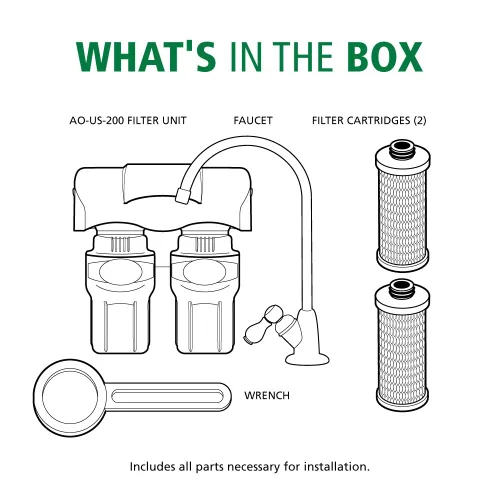 WHAT'S IN THE BOX

AO-US-200 FILTER UNIT

FAUCET

FILTER CARTRIDGES (2)

WRENCH

Includes all parts necessary for installation.