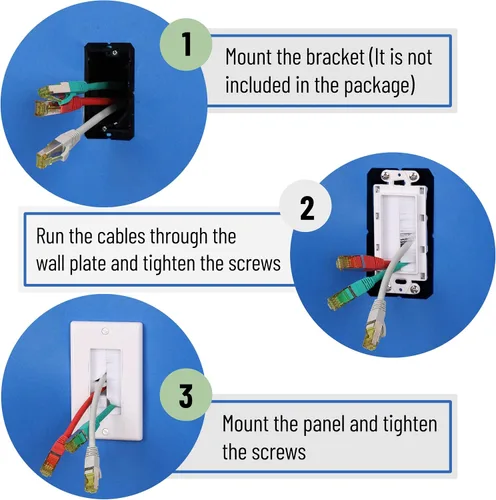 1

Mount the bracket (It is not included in the package)

2

Run the cables through the wall plate and tighten the screws

3

Mount the panel and tighten the screws