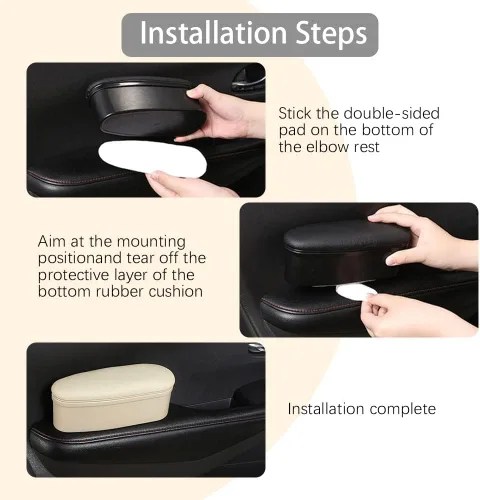 Installation Steps

Stick the double-sided pad on the bottom of the elbow rest

Aim at the mounting positionand tear off the protective layer of the bottom rubber cushion

Installation complete