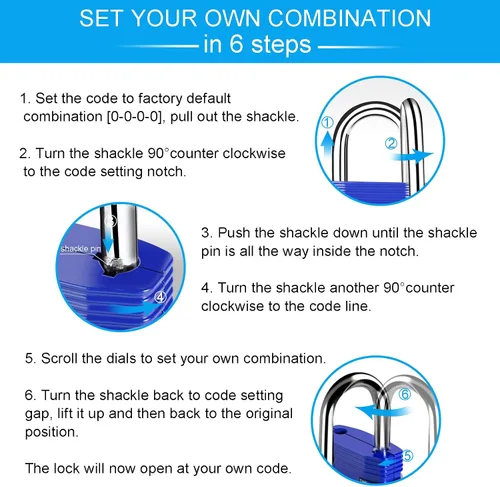 SET YOUR OWN COMBINATION
in 6 steps

1. Set the code to factory default combination [0-0-0-0], pull out the shackle.

2. Turn the shackle 90°counter clockwise to the code setting notch.

①

②

③

shackle pin

④

3. Push the shackle down until the shackle pin is all the way inside the notch.

4. Turn the shackle another 90°counter clockwise to the code line.

5. Scroll the dials to set your own combination.

6. Turn the shackle back to code setting gap, lift it up and then back to the original position.

The lock will now open at your own code.

⑥

⑤