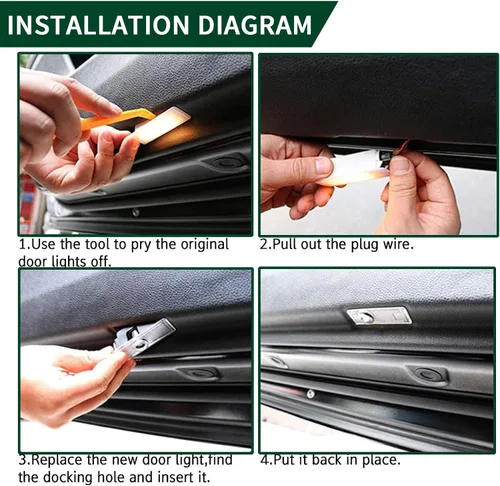 INSTALLATION DIAGRAM

1.Use the tool to pry the original door lights off.

2.Pull out the plug wire.

3.Replace the new door light,find the docking hole and insert it.

4.Put it back in place.