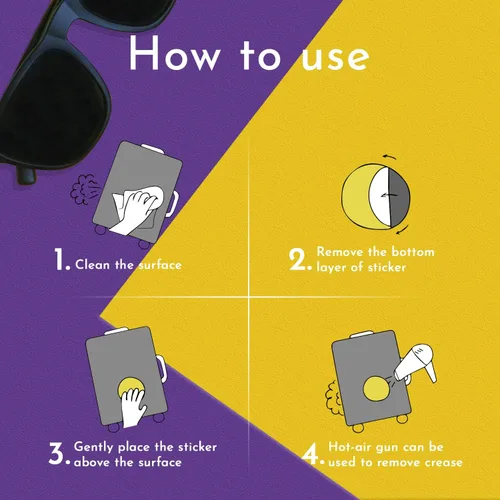 How to use

1. Clean the surface

2. Remove the bottom layer of sticker

3. Gently place the sticker above the surface

4. Hot-air gun can be used to remove crease