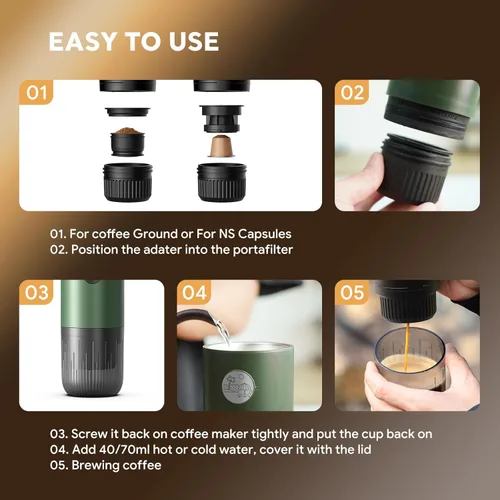 EASY TO USE

01

02

01. For coffee Ground or For NS Capsules
02. Position the adater into the portafilter

03

04

05

03. Screw it back on coffee maker tightly and put the cup back on
04. Add 40/70ml hot or cold water, cover it with the lid
05. Brewing coffee