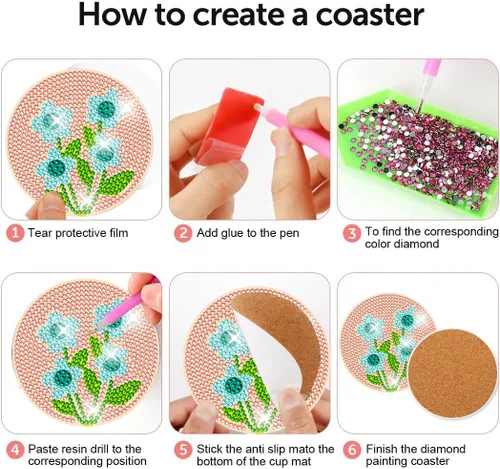 How to create a coaster

1 Tear protective film

2 Add glue to the pen

3 To find the corresponding color diamond

4 Paste resin drill to the corresponding position

5 Stick the anti slip mato the bottom of the cup mat

6 Finish the diamond painting coaster