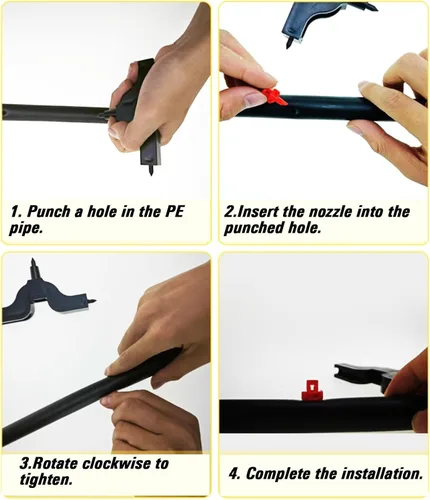 1. Punch a hole in the PE pipe.

2.Insert the nozzle into the punched hole.

3.Rotate clockwise to tighten.

4. Complete the installation.