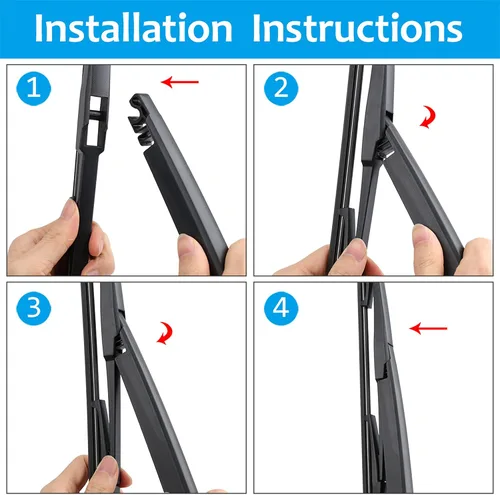 Installation Instructions

1

2

3

4