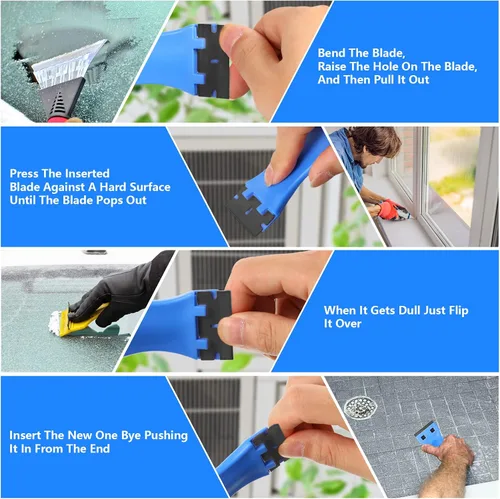 Bend The Blade,
Raise The Hole On The Blade,
And Then Pull It Out

Press The Inserted
Blade Against A Hard Surface
Until The Blade Pops Out

When It Gets Dull Just Flip
It Over

Insert The New One Bye Pushing
It In From The End