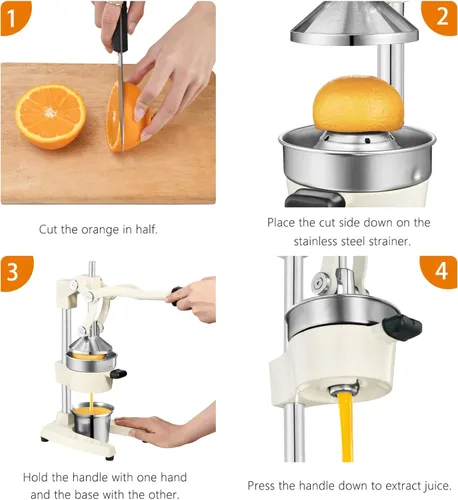 1

Cut the orange in half.

2

Place the cut side down on the stainless steel strainer.

3

Hold the handle with one hand and the base with the other.

4

Press the handle down to extract juice.