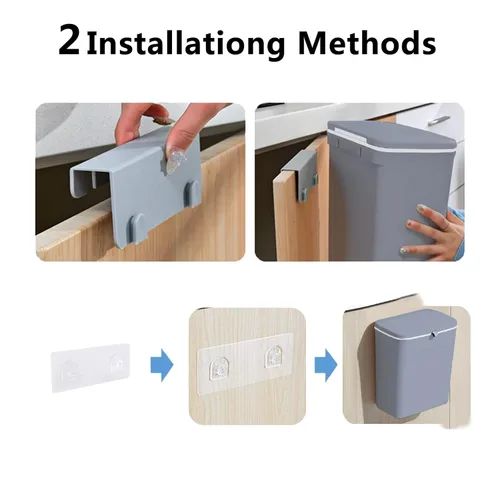 2 Installationg Methods