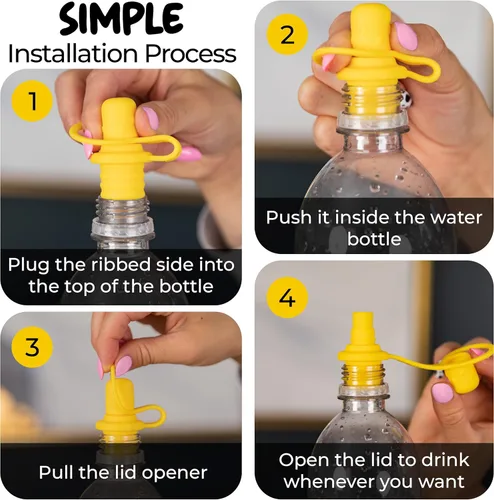 SIMPLE
Installation Process

1
Plug the ribbed side into the top of the bottle

2
Push it inside the water bottle

3
Pull the lid opener

4
Open the lid to drink whenever you want