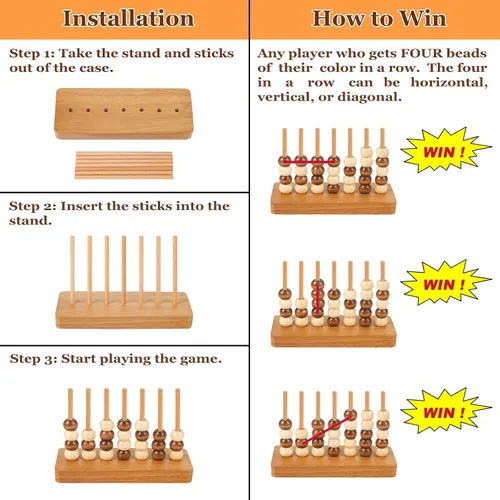 Installation

Step 1: Take the stand and sticks out of the case.

Step 2: Insert the sticks into the stand.

Step 3: Start playing the game.

How to Win

Any player who gets FOUR beads of their color in a row. The four in a row can be horizontal, vertical, or diagonal.

WIN !

WIN !

WIN !