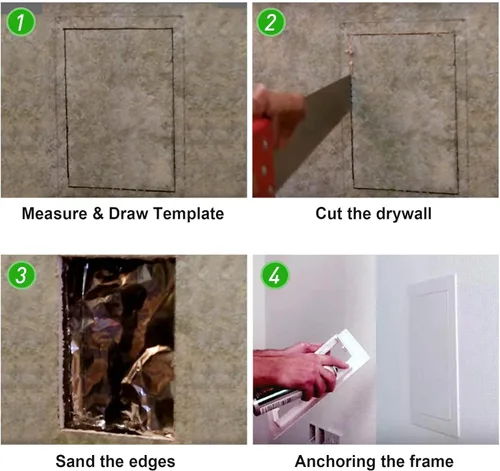 1

Measure & Draw Template

2

Cut the drywall

3

Sand the edges

4

Anchoring the frame