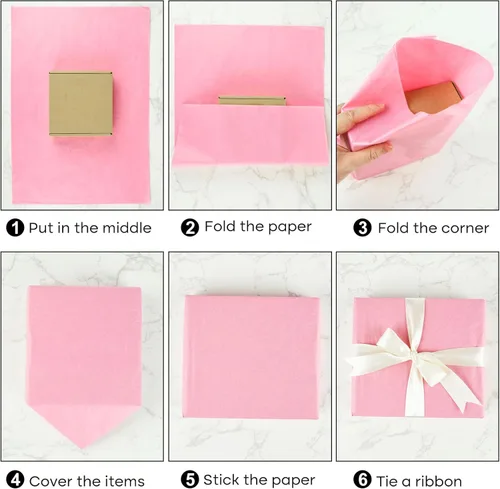 1 Put in the middle

2 Fold the paper

3 Fold the corner

4 Cover the items

5 Stick the paper

6 Tie a ribbon