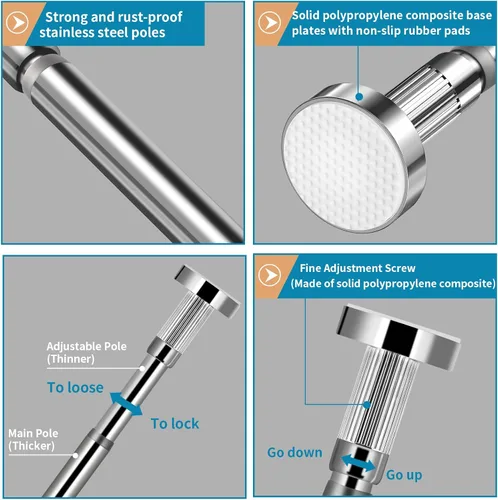 Strong and rust-proof stainless steel poles

Solid polypropylene composite base plates with non-slip rubber pads

Adjustable Pole (Thinner)

To loose

To lock

Main Pole (Thicker)

Fine Adjustment Screw (Made of solid polypropylene composite)

Go down

Go up