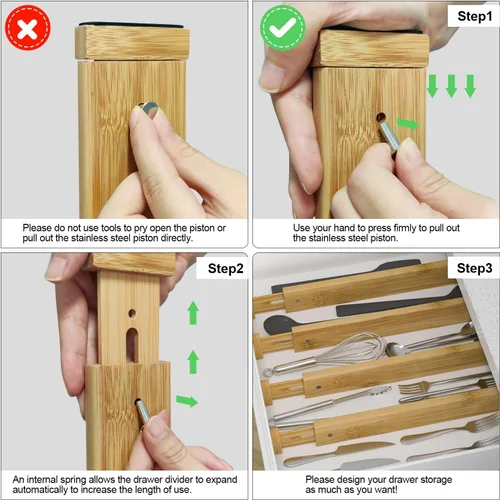 Please do not use tools to pry open the piston or pull out the stainless steel piston directly.

Step1

Use your hand to press firmly to pull out the stainless steel piston.

Step2

An internal spring allows the drawer divider to expand automatically to increase the length of use.

Step3

Please design your drawer storage as much as you want!