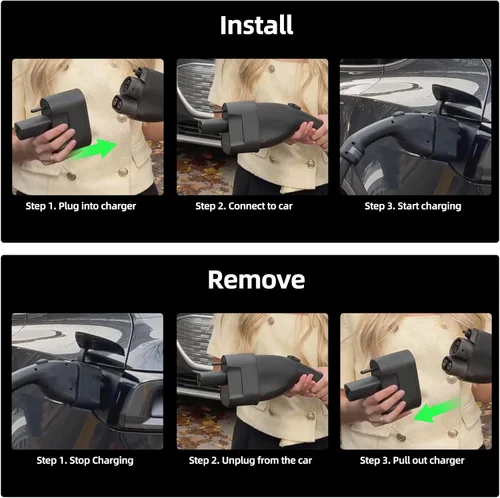 Install

Step 1. Plug into charger

Step 2. Connect to car

Step 3. Start charging

Remove

Step 1. Stop Charging

Step 2. Unplug from the car

Step 3. Pull out charger