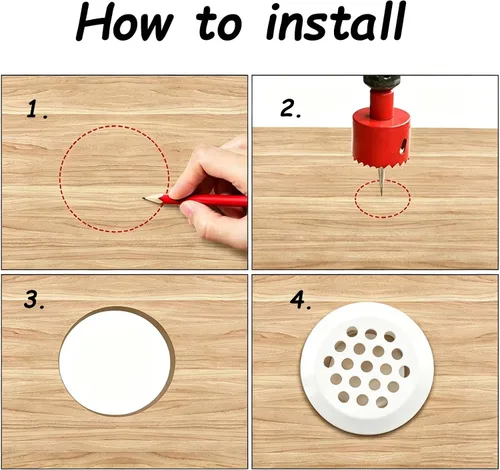 How to install

1.

2.

3.

4.